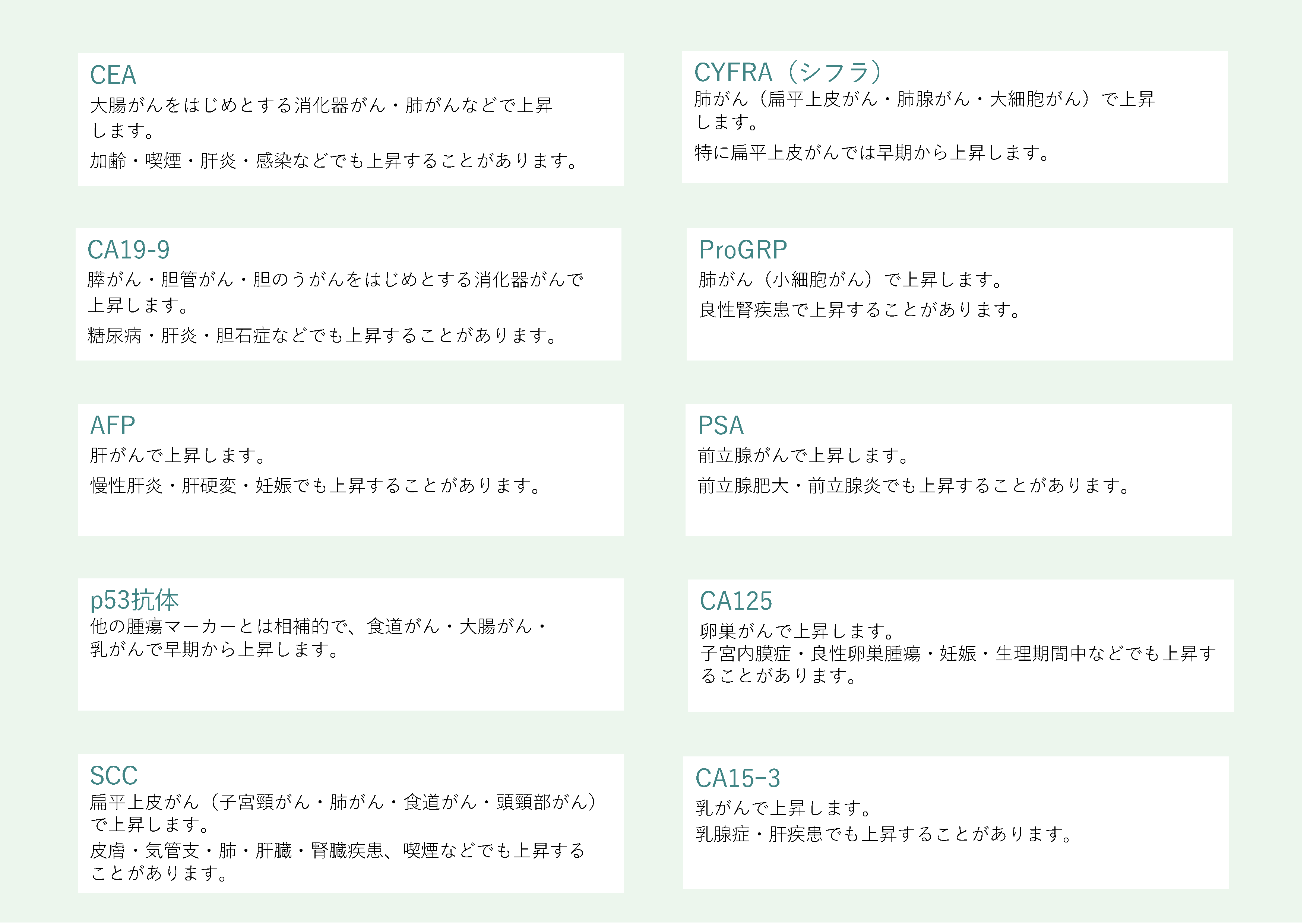 CEA
大腸がんをはじめとする消化器がん・肺がんなどで上昇します。

加齢・喫煙・肝炎・感染などでも上昇することがあります。

CA19-9
膵がん・胆管がん・胆のうがんをはじめとする消化器がんで上昇します。

糖尿病・肝炎・胆石症などでも上昇することがあります。

AFP
肝がんで上昇します。

慢性肝炎・肝硬変・妊娠でも上昇することがあります。

p53抗体
他の腫瘍マーカーとは相補的で、食道がん・大腸がん・乳がんで早期から上昇します。

SCC
扁平上皮がん（子宮頸がん・肺がん・食道がん・頭頸部がん）で上昇します。

皮膚・気管支・肺・肝臓・腎臓疾患、喫煙などでも上昇することがあります。

CYFRA（シフラ）
肺がん（扁平上皮がん・肺腺がん・大細胞がん）で上昇します。

特に扁平上皮がんでは早期から上昇します。

ProGRP
肺がん（小細胞がん）で上昇します。

良性腎疾患で上昇することがあります。

PSA
前立腺がんで上昇します。

前立腺肥大・前立腺炎でも上昇することがあります。

CA125
卵巣がんで上昇します。
子宮内膜症・良性卵巣腫瘍・妊娠・生理期間中などでも上昇することがあります。

CA15-3
乳がんで上昇します。

乳腺症・肝疾患でも上昇することがあります。